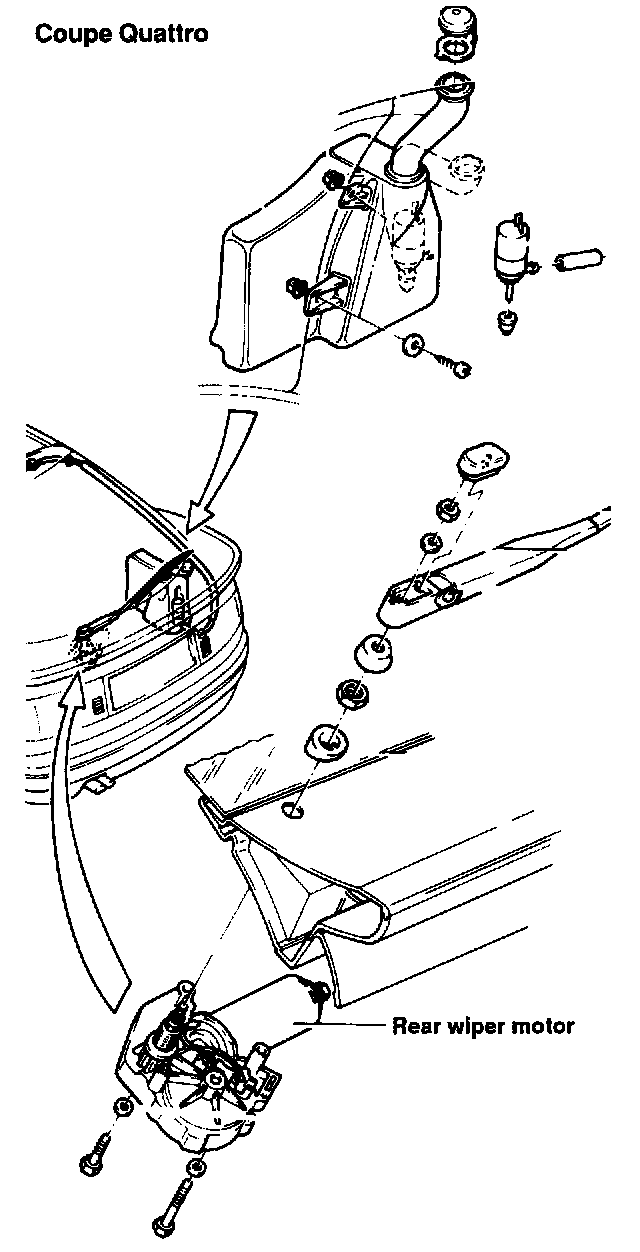 Coupe Quattro

Rear wiper motor