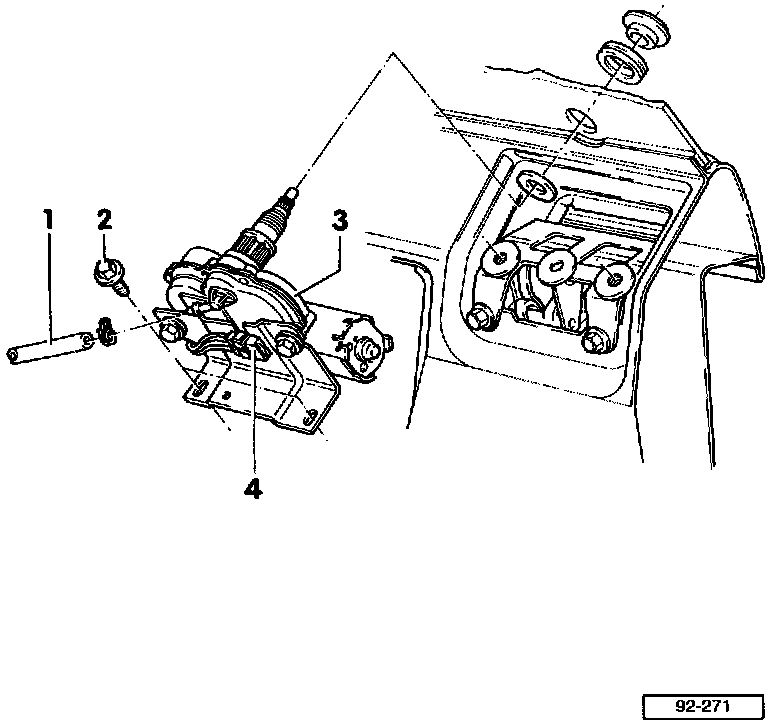 1
2
3
4
92-271