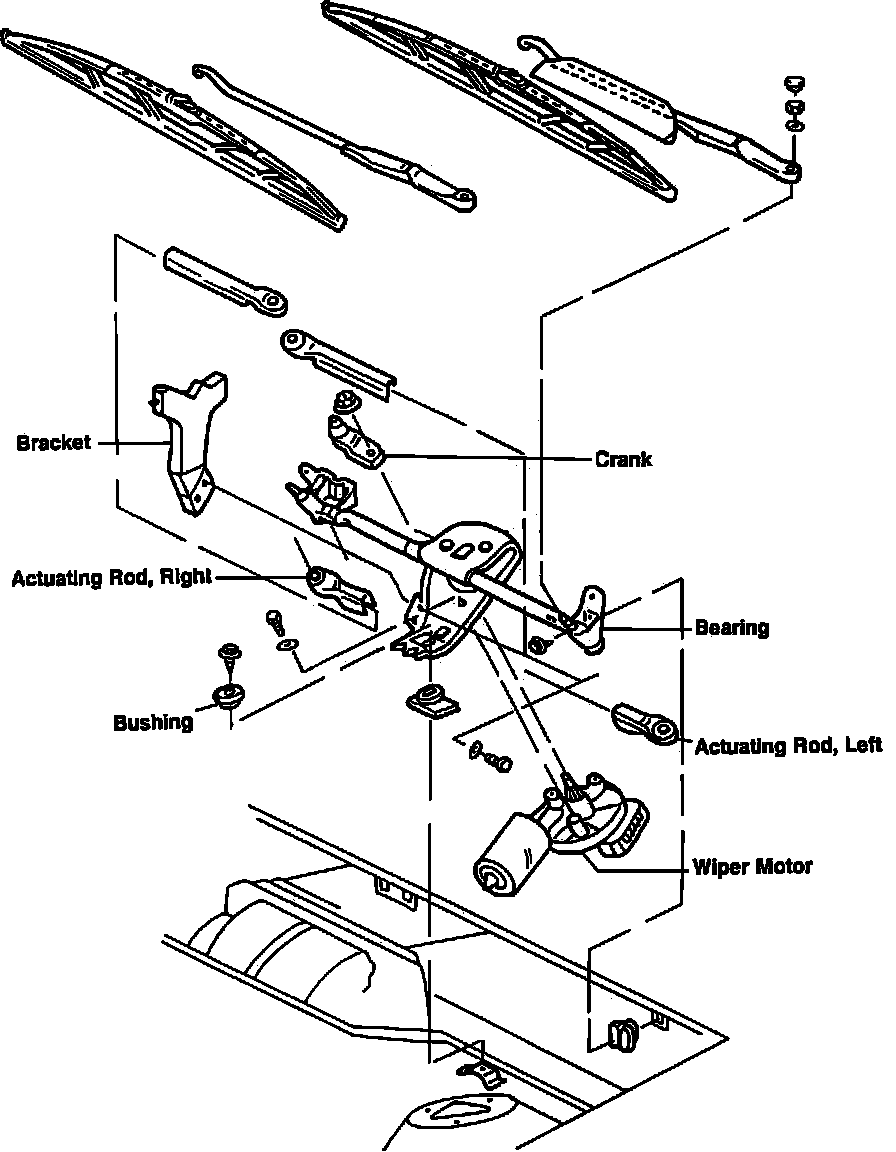 Bracket

Crank

Actuating Rod, Right

Bearing

Bushing

Actuating Rod, Left

Wiper Motor