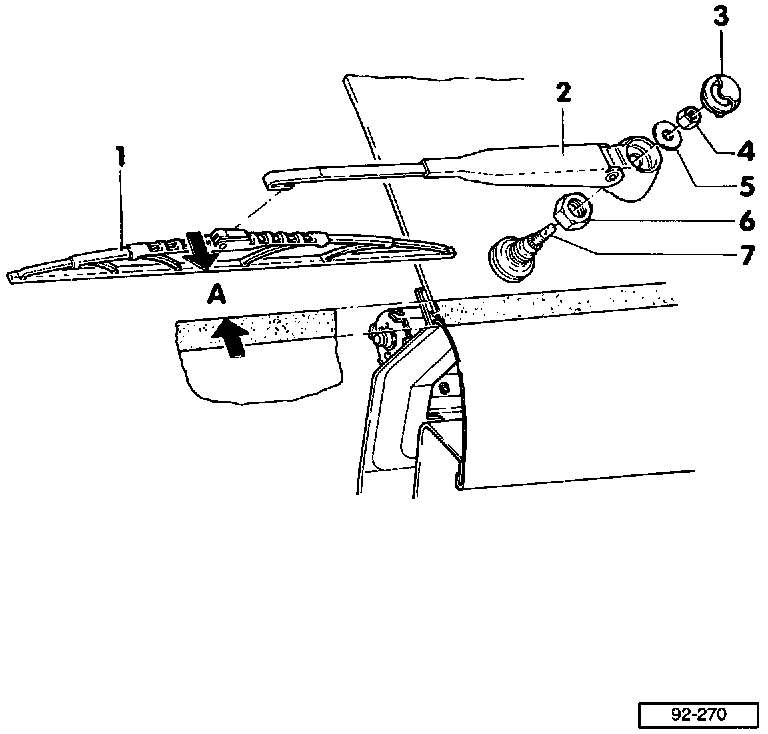 3
2
4
1
5
6
7
A
92-270