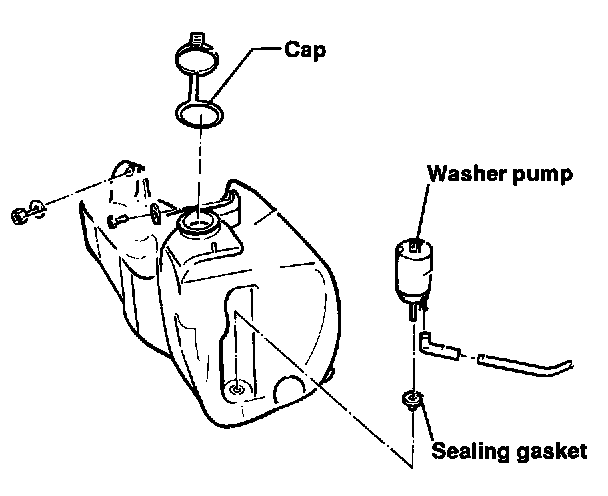 Cap

Washer pump

Sealing gasket