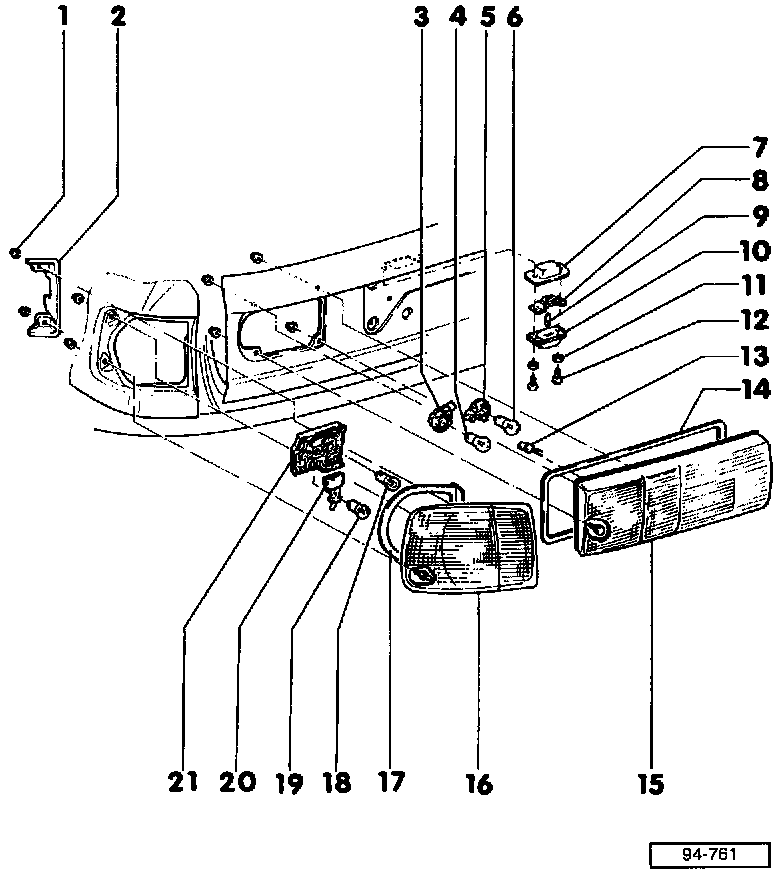 1 2 3 4 5 6

7
8
9
10
11
12
13
14

21 20 19 18 17 16 15

94-761