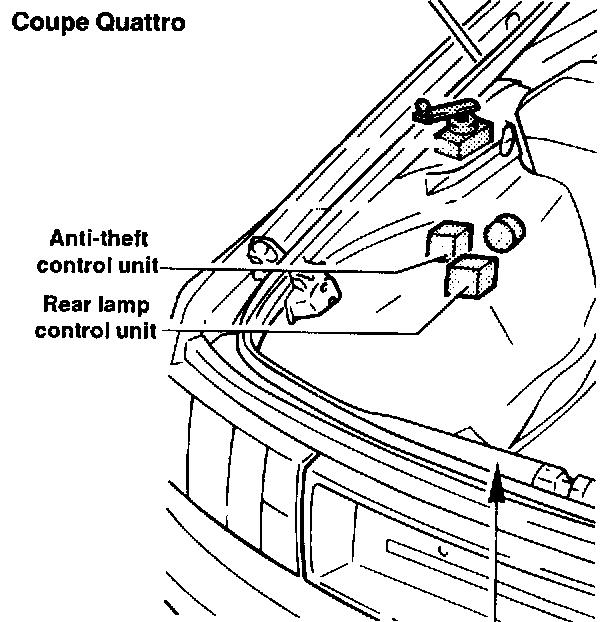 Coupe Quattro

Anti-theft control unit

Rear lamp control unit