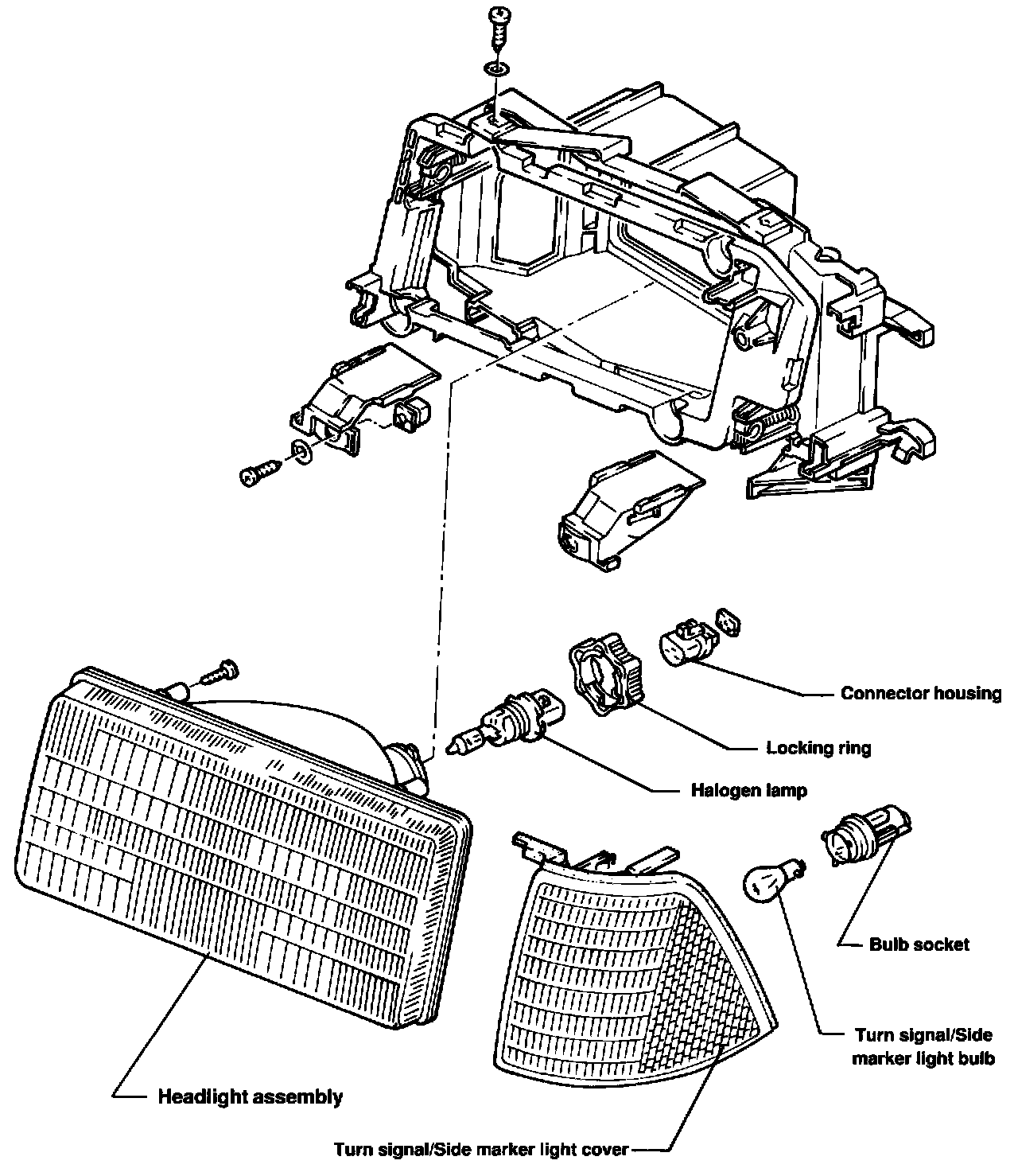 Connector housing

Locking ring

Halogen lamp

Bulb socket

Turn signal/Side marker light bulb

Headlight assembly

Turn signal/Side marker light cover