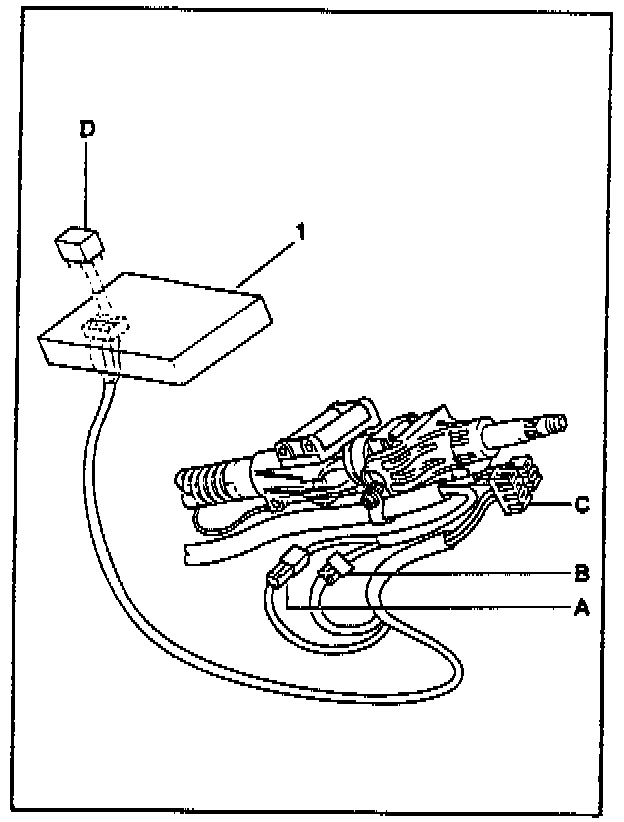 D
1
C
B
A