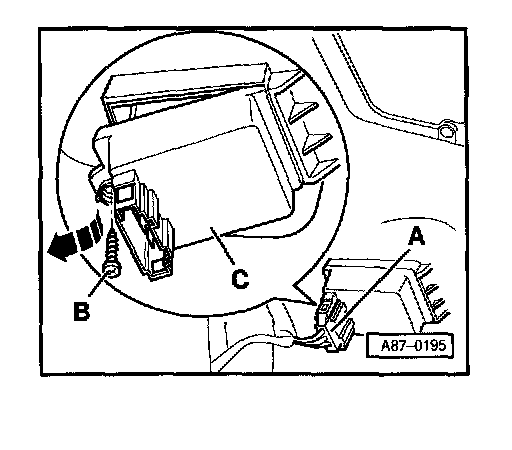 A
C
B
A87–0195