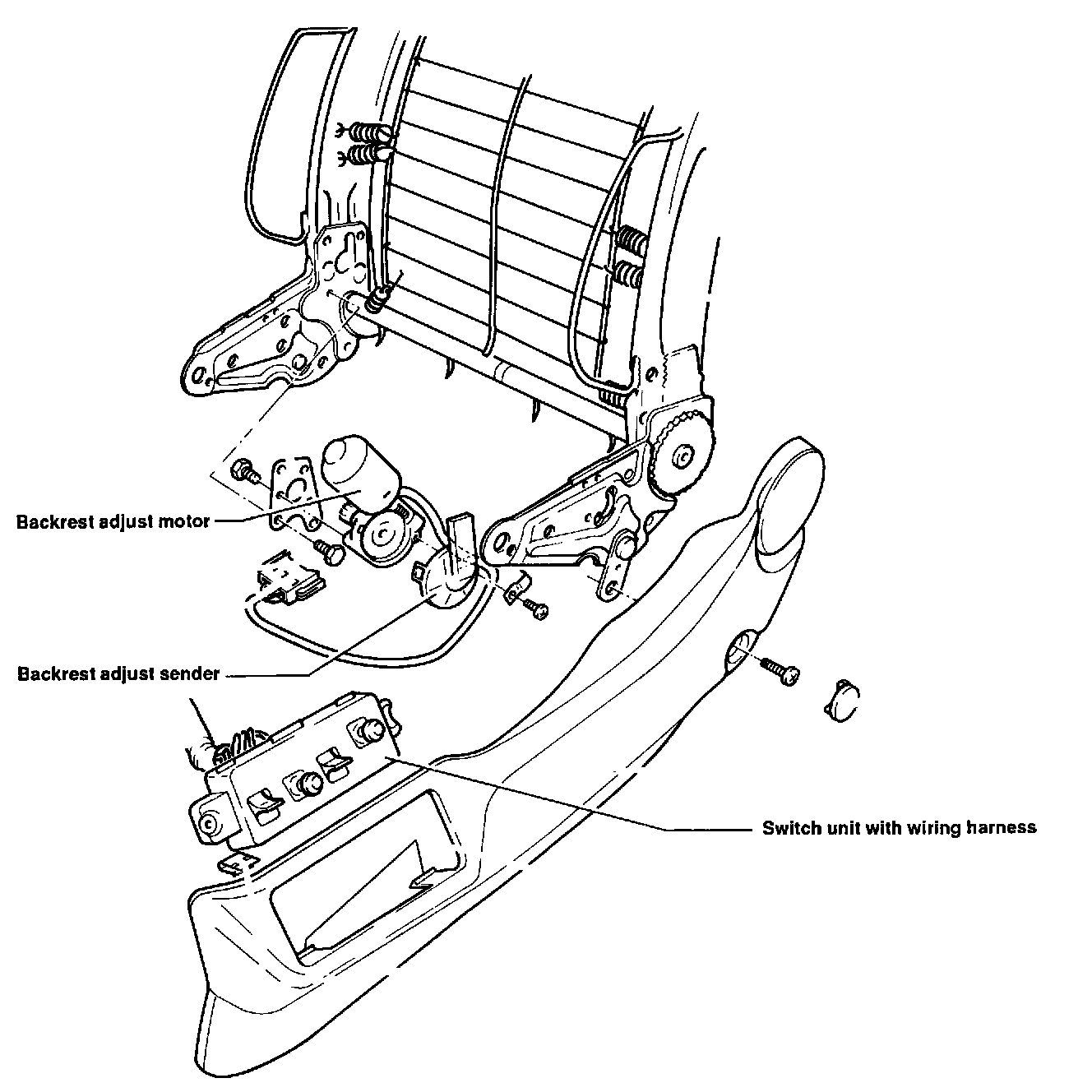 Backrest adjust motor

Backrest adjust sender

Switch unit with wiring harness