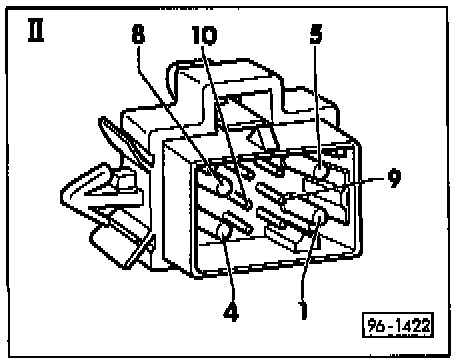 II

8

10

5

9

4

1

96-1422