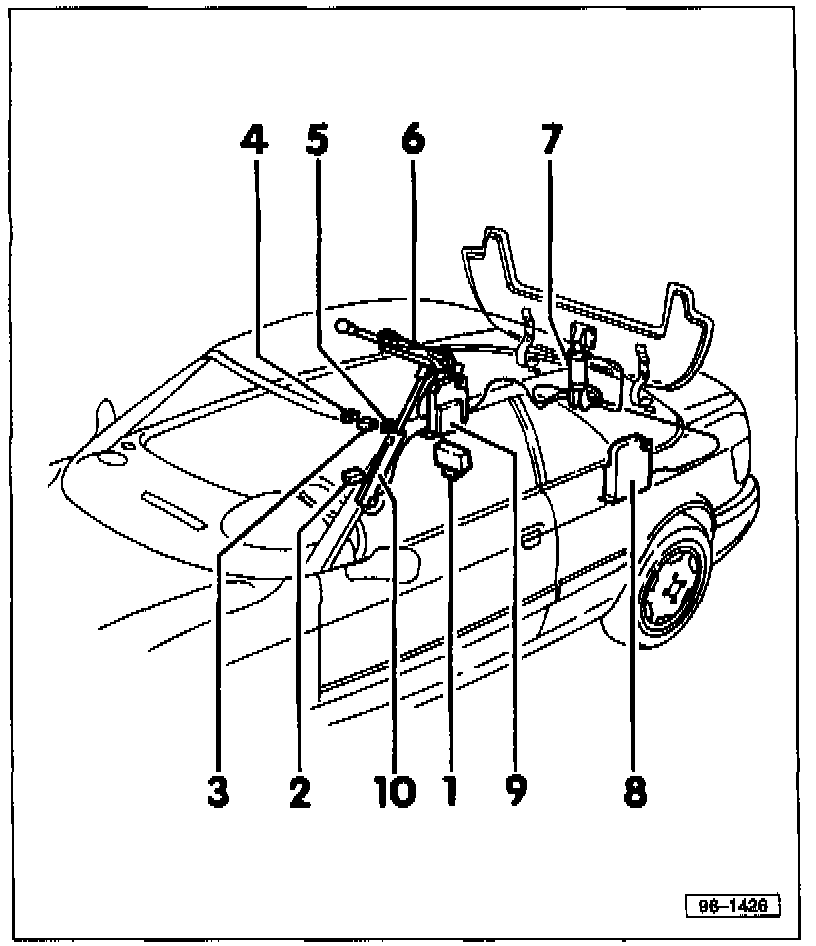 4
5
6
7

3
2
10
1
9
8

96-1426