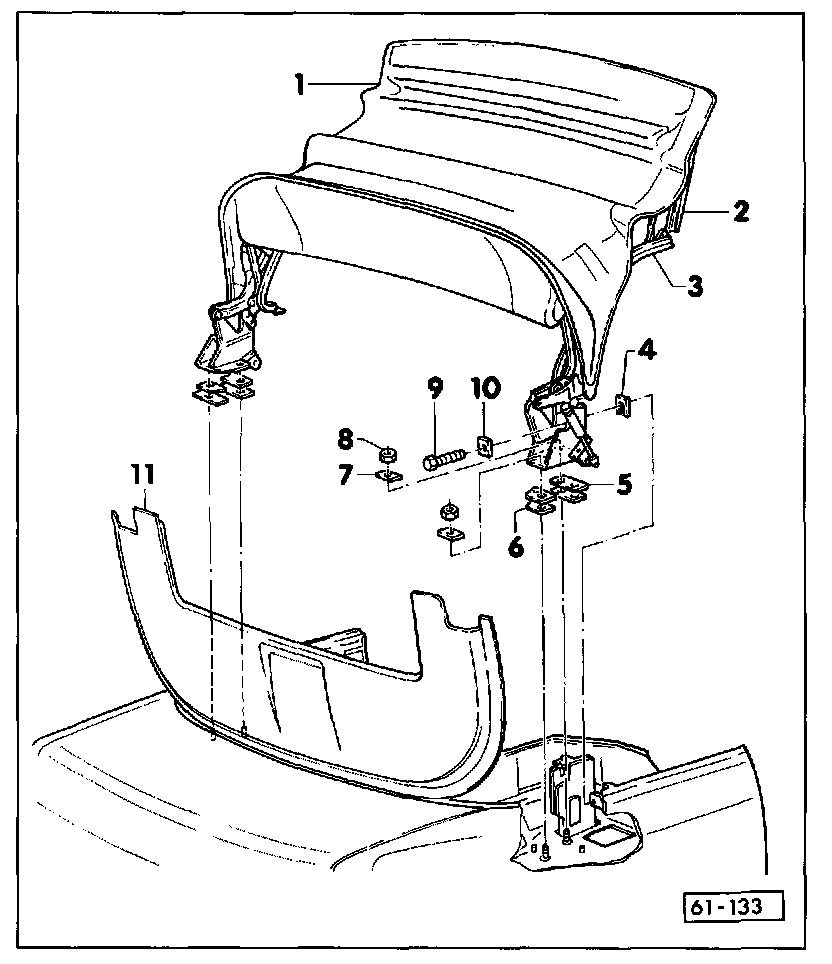 1
2
3
4
9
10
8
7
5
6
11
61-133