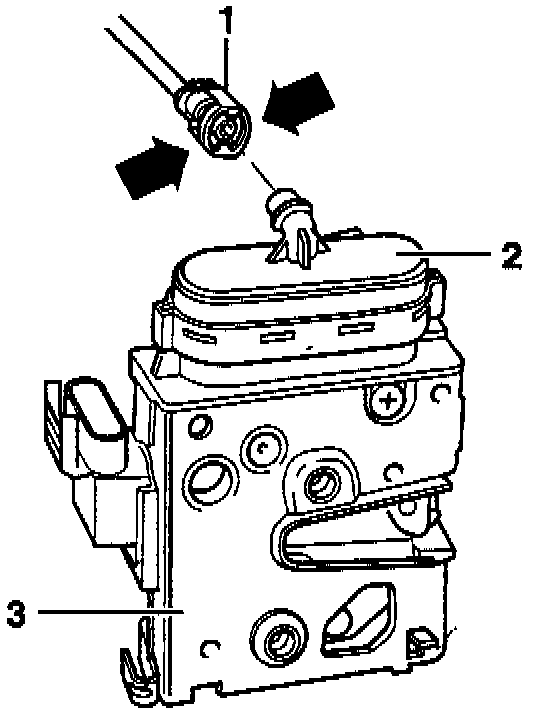 1
2
3