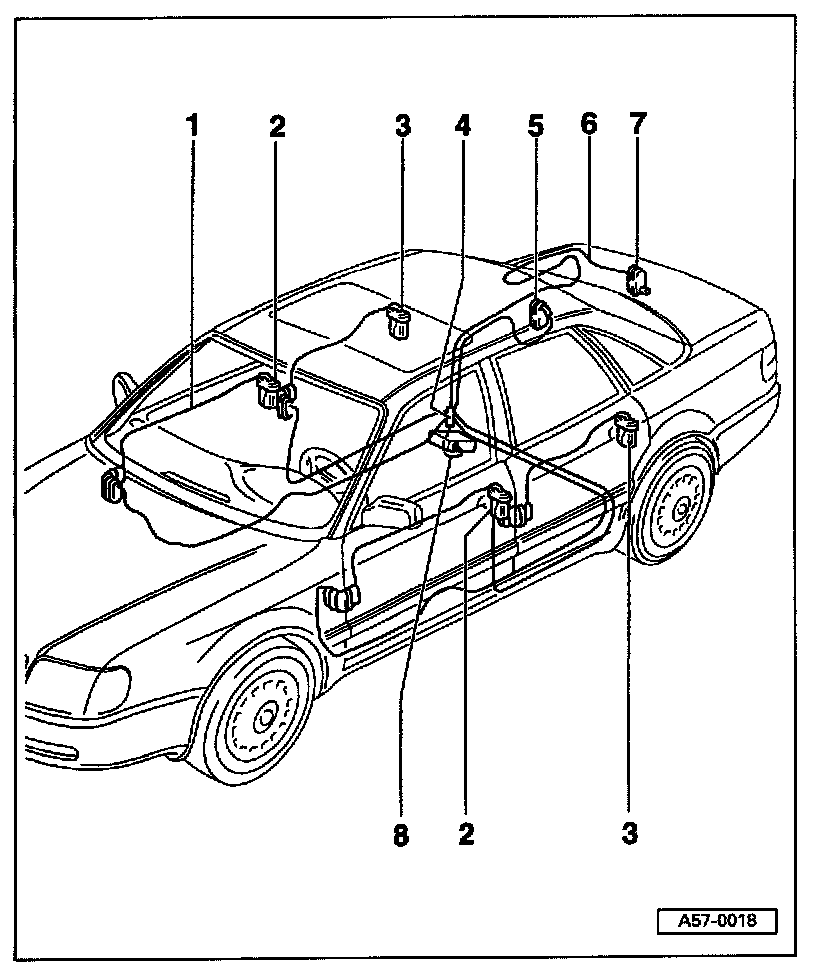 1
2
3
4
5
6
7
8
2
3
A57-0018