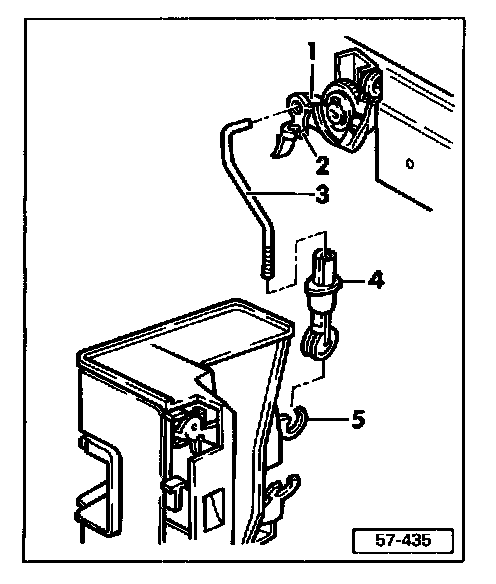 1
2
3
4
5
57-435