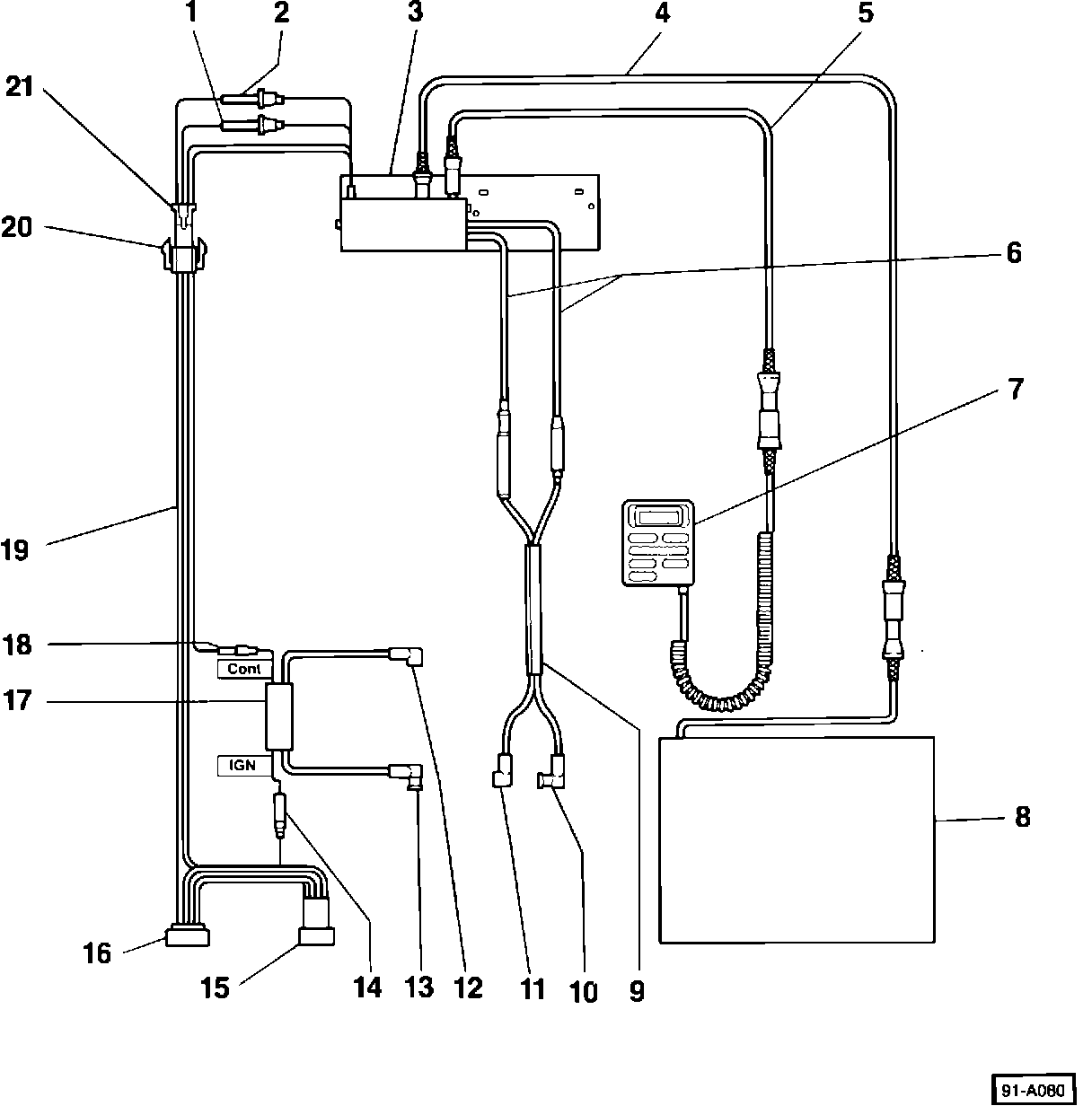 1
2
3
4
5
21
20
6
7
19
18
Cont
17
IGN
8
16
15
14
13
12
11
10
9
91-A060