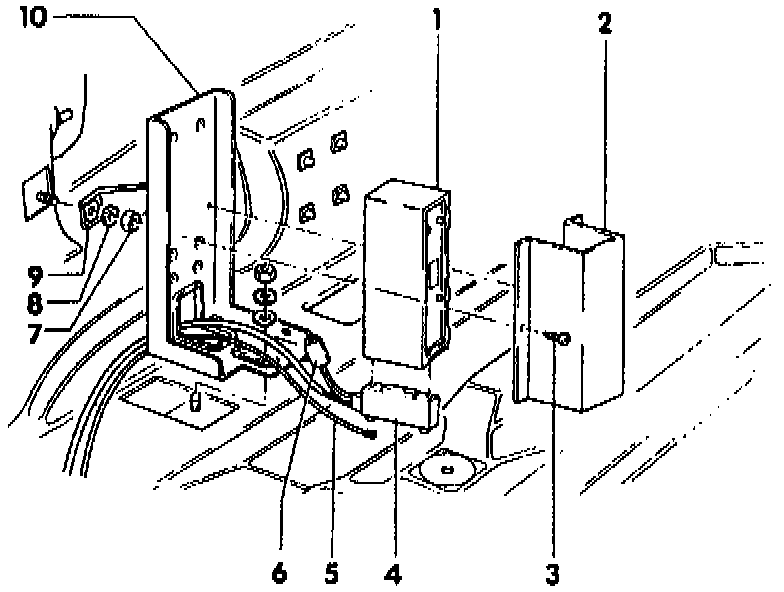 10
1
2
9
8
7
6
5
4
3