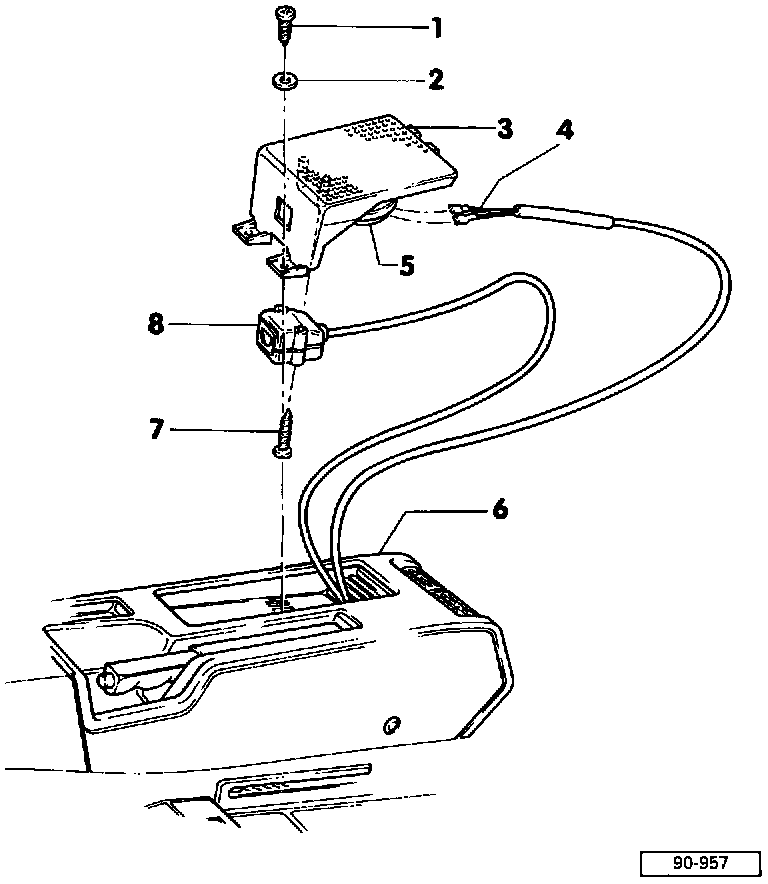 1
2
3
4
5
8
7
6
90-957