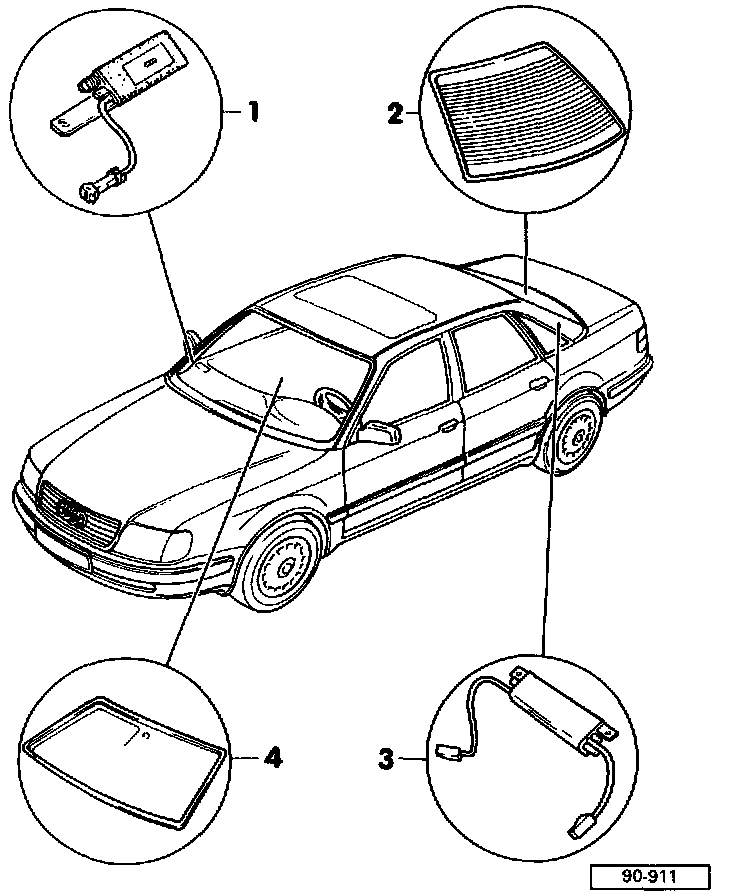 1
2
4
3
90-911