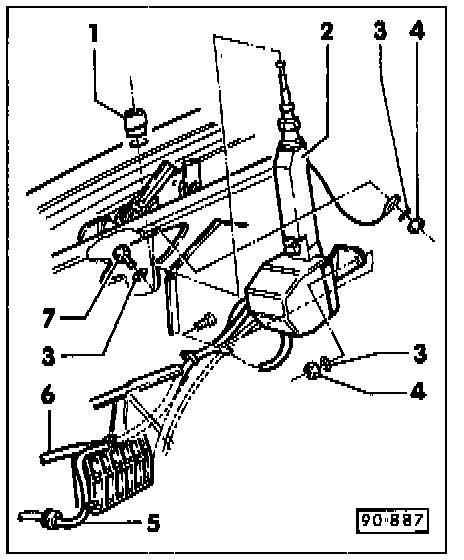 1
2
3
4
7
3
3
4
6
5
90-887