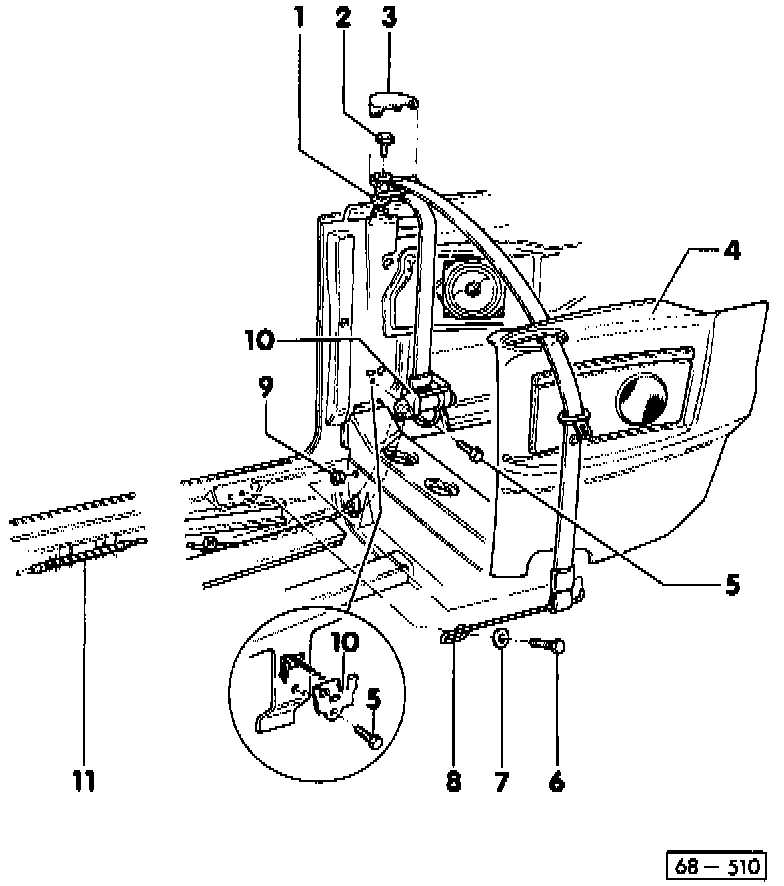 1
2
3
4
10
9
5
10
5
11
8
7
6
68 — 510