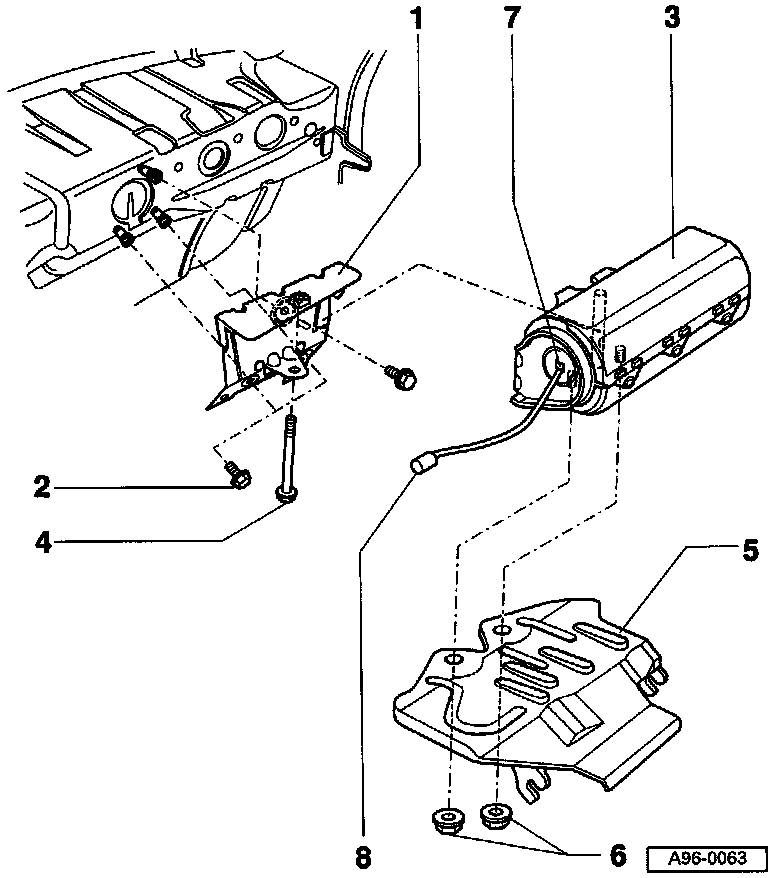 1
7
3
2
4
5
8
6
A96-0063