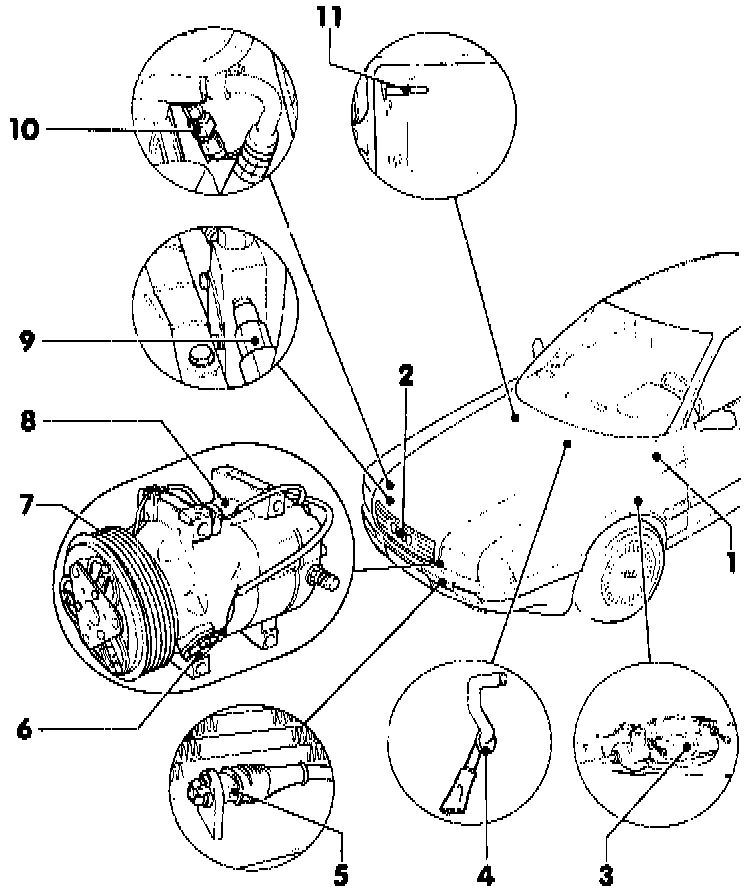 11
10
9
2
8
7
1
6
5
4
3