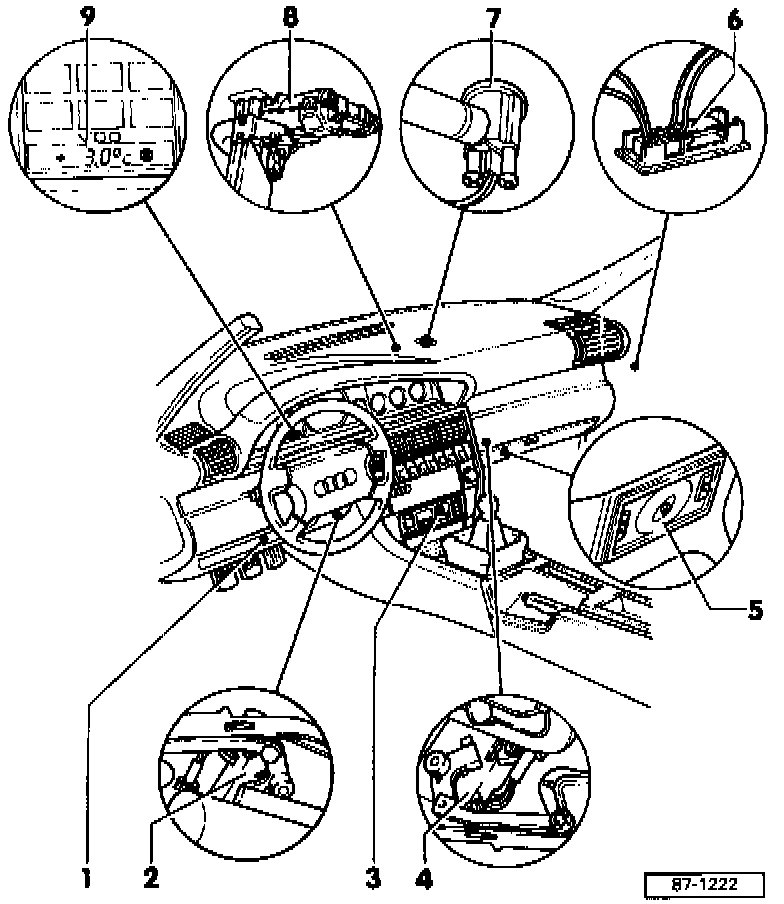 9
8
7
6
+ 3.0°c
5
1
2
3
4
87-1222