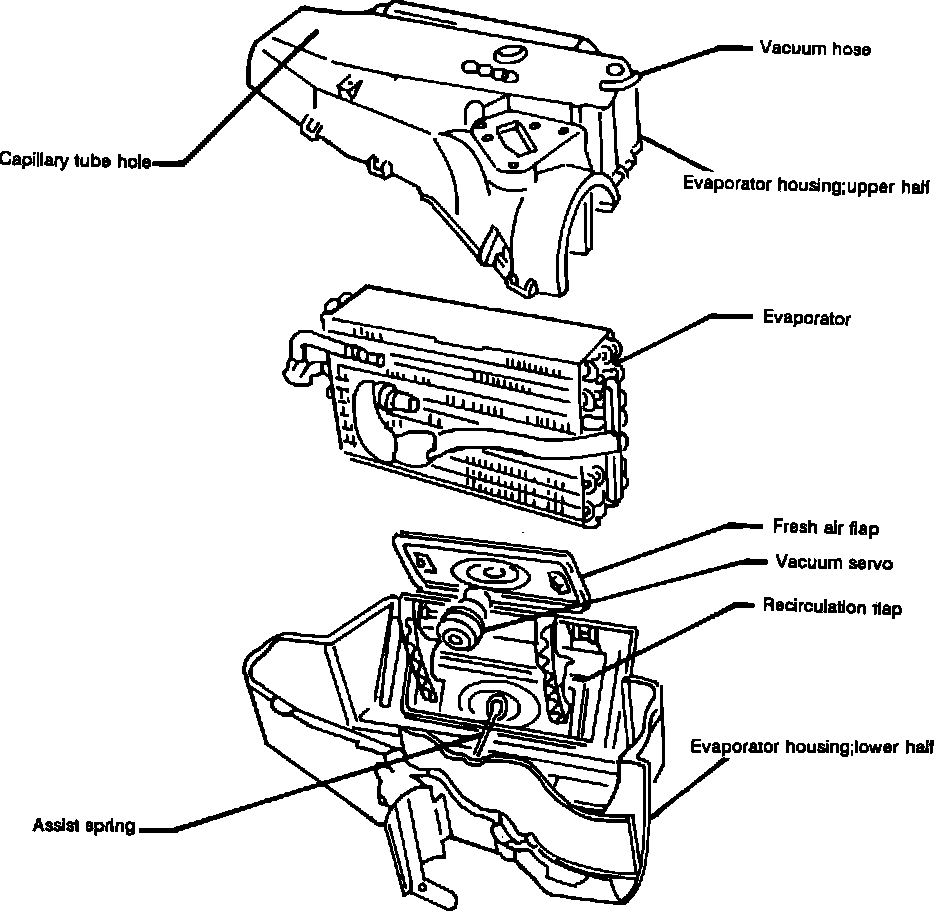 Vacuum hose

Capillary tube hole

Evaporator housing;upper half

Evaporator

Fresh air flap

Vacuum servo

Recirculation flap

Evaporator housing;lower half

Assist spring