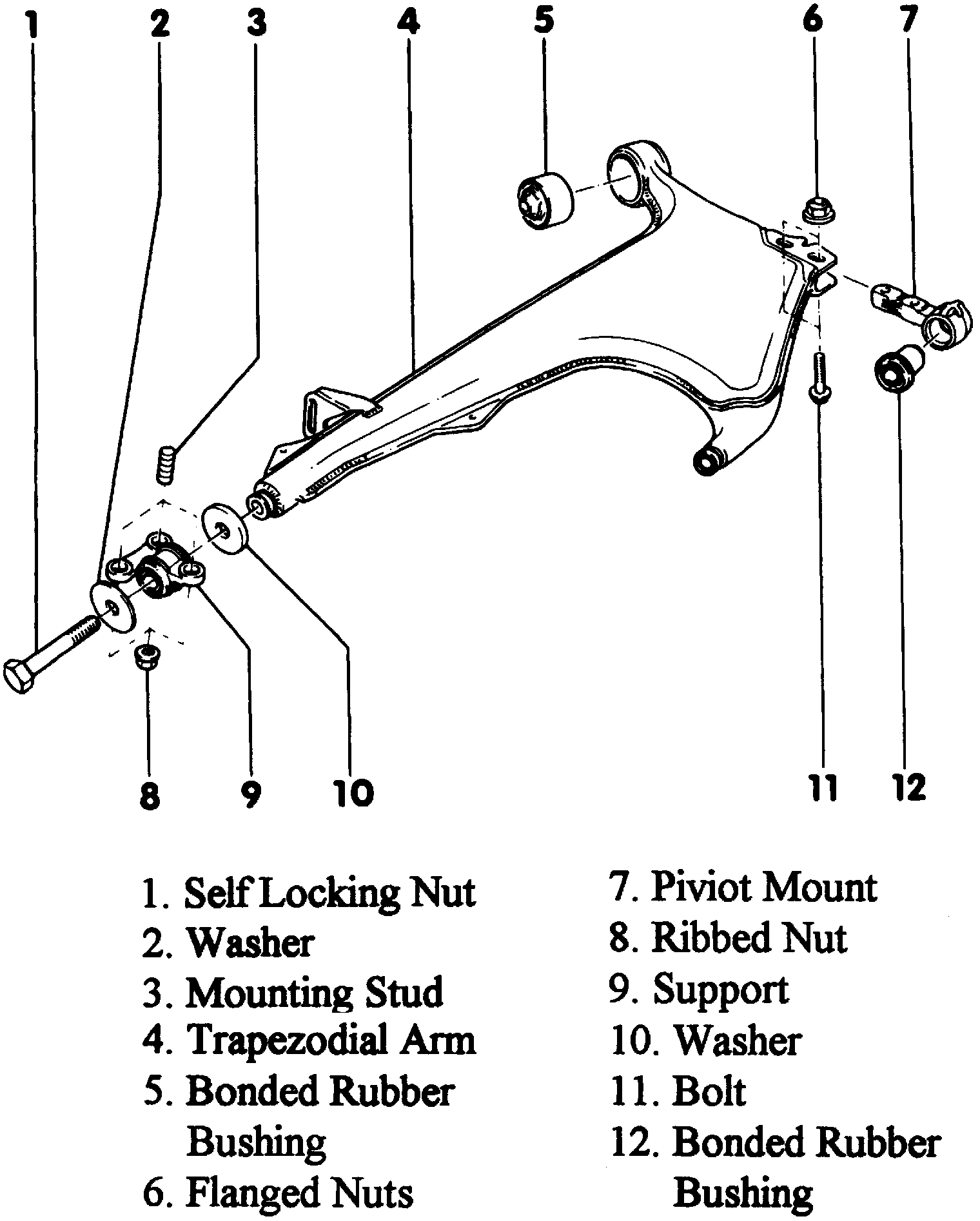 1 2 3 4 5 6 7

8 9 10 11 12

1. Self Locking Nut
2. Washer
3. Mounting Stud
4. Trapezodial Arm
5. Bonded Rubber Bushing
6. Flanged Nuts

7. Piviot Mount
8. Ribbed Nut
9. Support
10. Washer
11. Bolt
12. Bonded Rubber Bushing