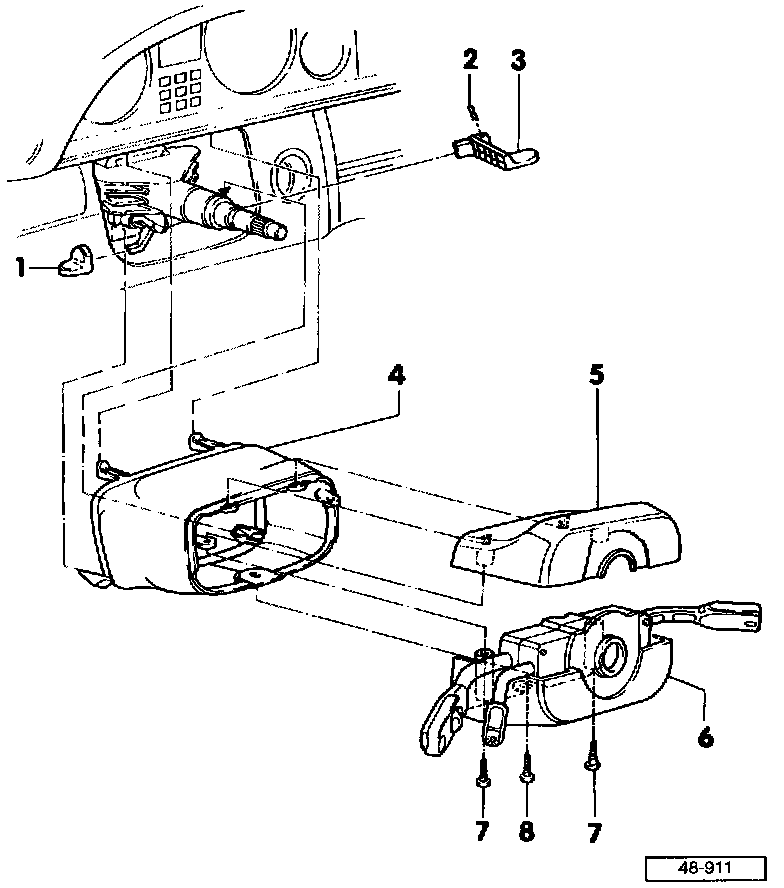 2
3
1
4
5
6
7
8
7
48-911