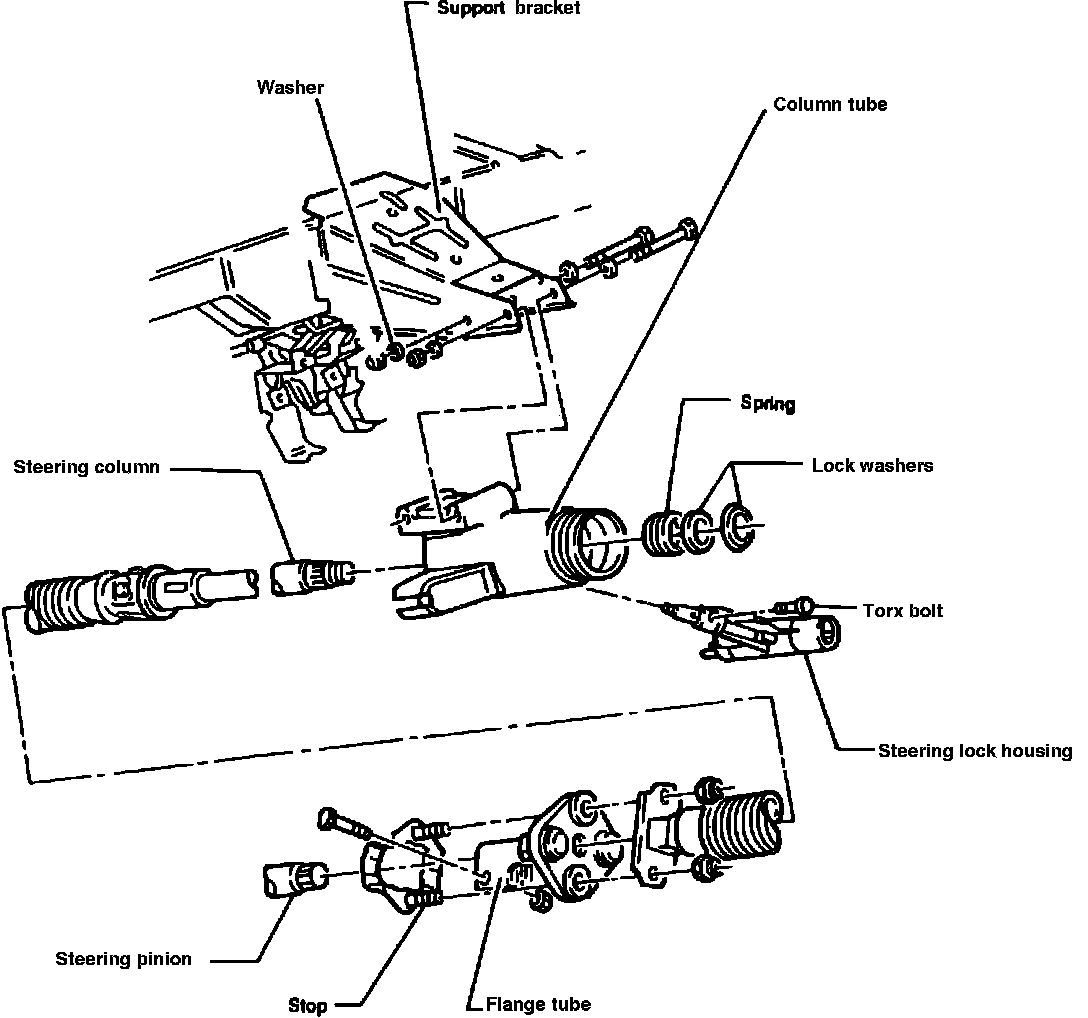 Support bracket
Washer
Column tube
Spring
Lock washers
Steering column
Torx bolt
Steering lock housing
Steering pinion
Stop
Flange tube