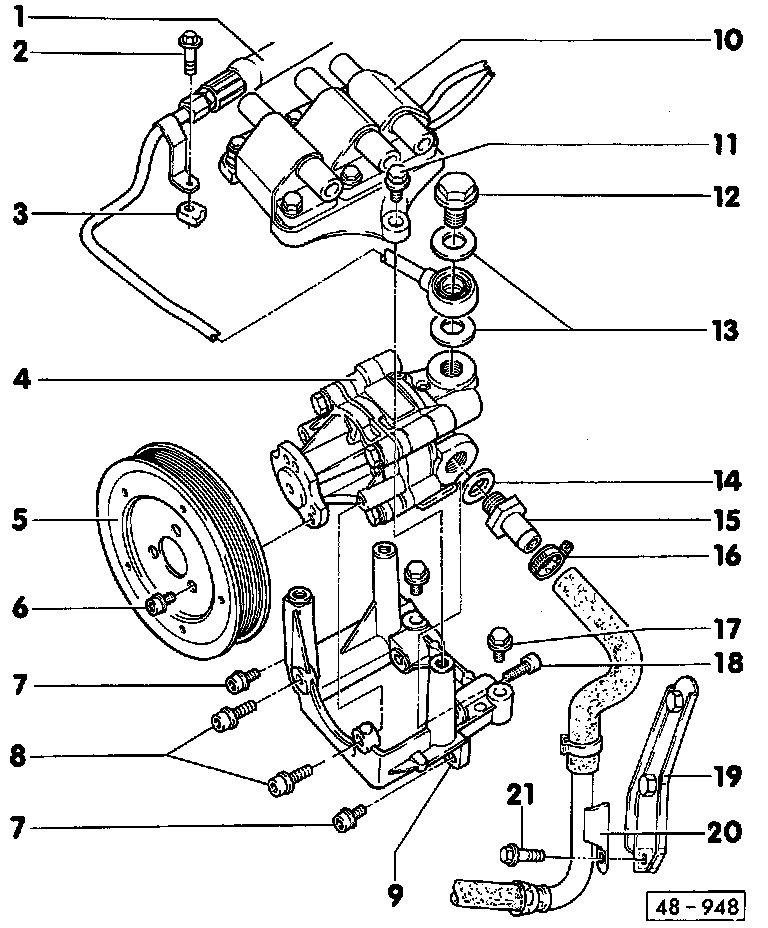 1
2
3
4
5
6
7
8
7
9
10
11
12
13
14
15
16
17
18
19
20
21
48 - 948