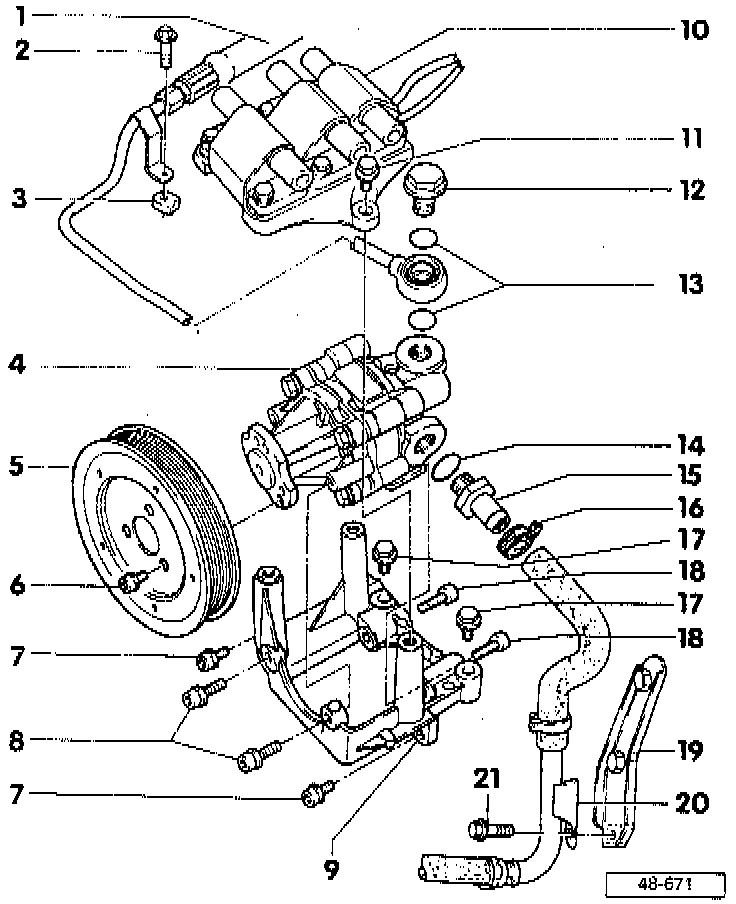 1
2
3
4
5
6
7
8
7
9
10
11
12
13
14
15
16
17
18
17
18
19
20
21
48-671