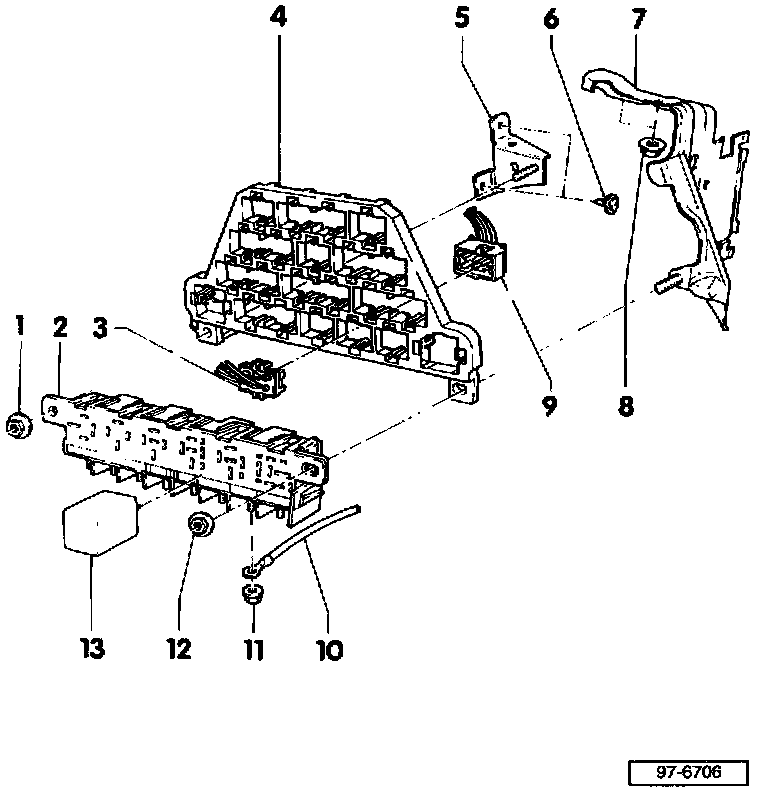 4
5
6
7
1
2
3
9
8
13
12
11
10
97-6706