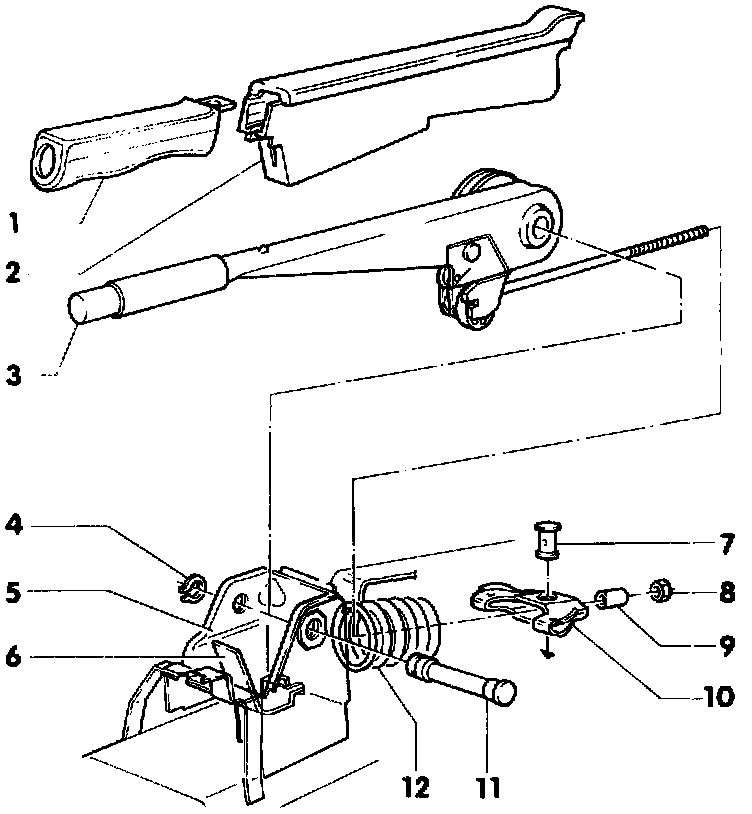 1
2
3
4
5
6
7
8
9
10
12
11