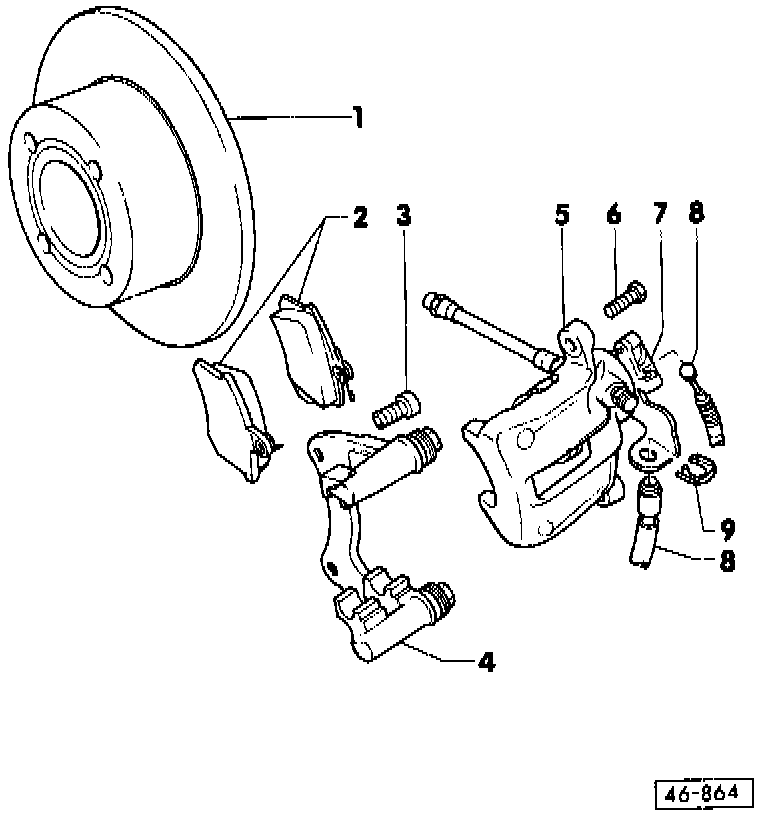 1
2
3
5
6
7
8
9
8
4
46-864