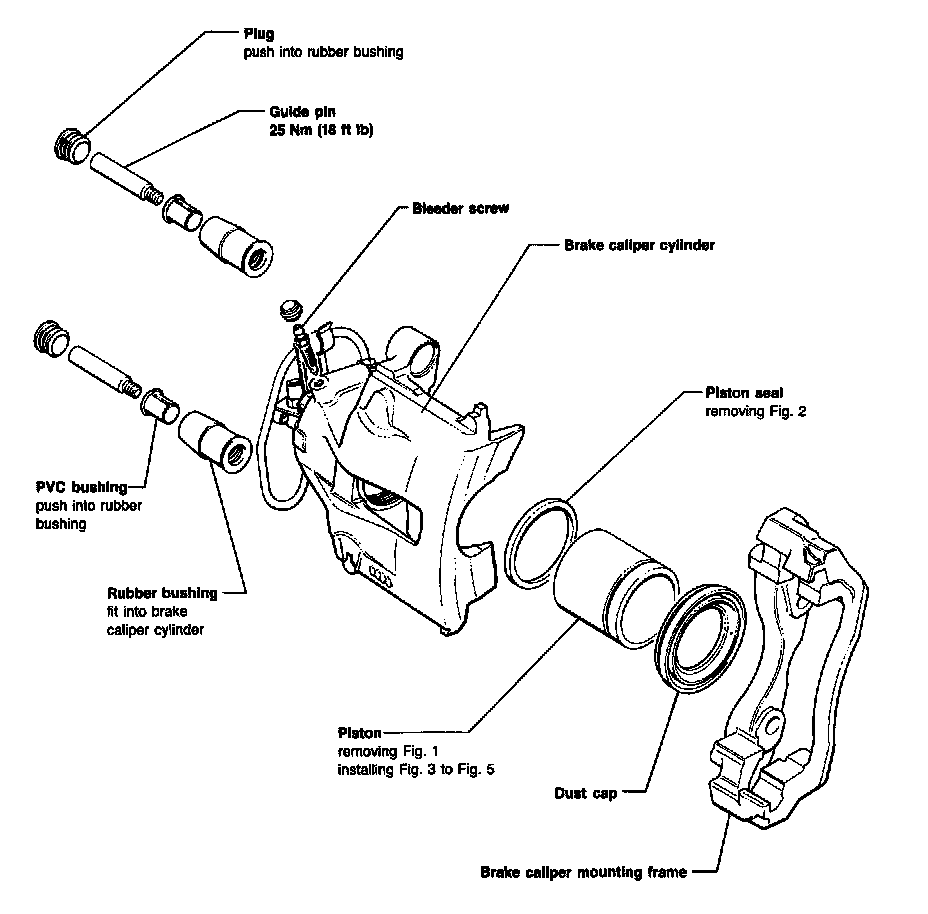 Plug
push into rubber bushing

Guide pin
25 Nm (18 ft lb)

Bleeder screw

Brake caliper cylinder

Piston seal
removing Fig. 2

PVC bushing
push into rubber bushing

Rubber bushing
fit into brake caliper cylinder

Piston
removing Fig. 1
installing Fig. 3 to Fig. 5

Dust cap

Brake caliper mounting frame