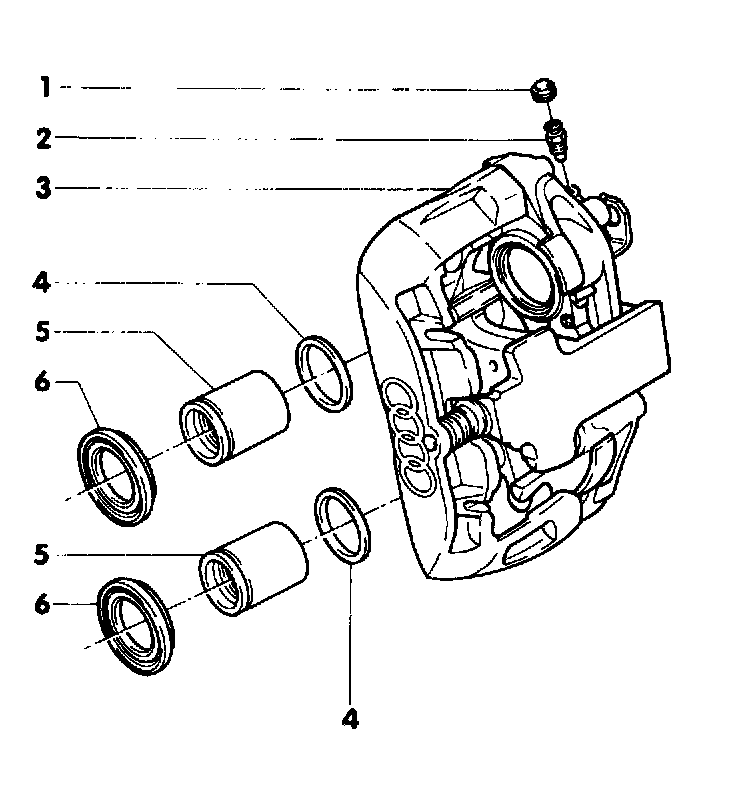 1
2
3
4
5
6
5
6
4