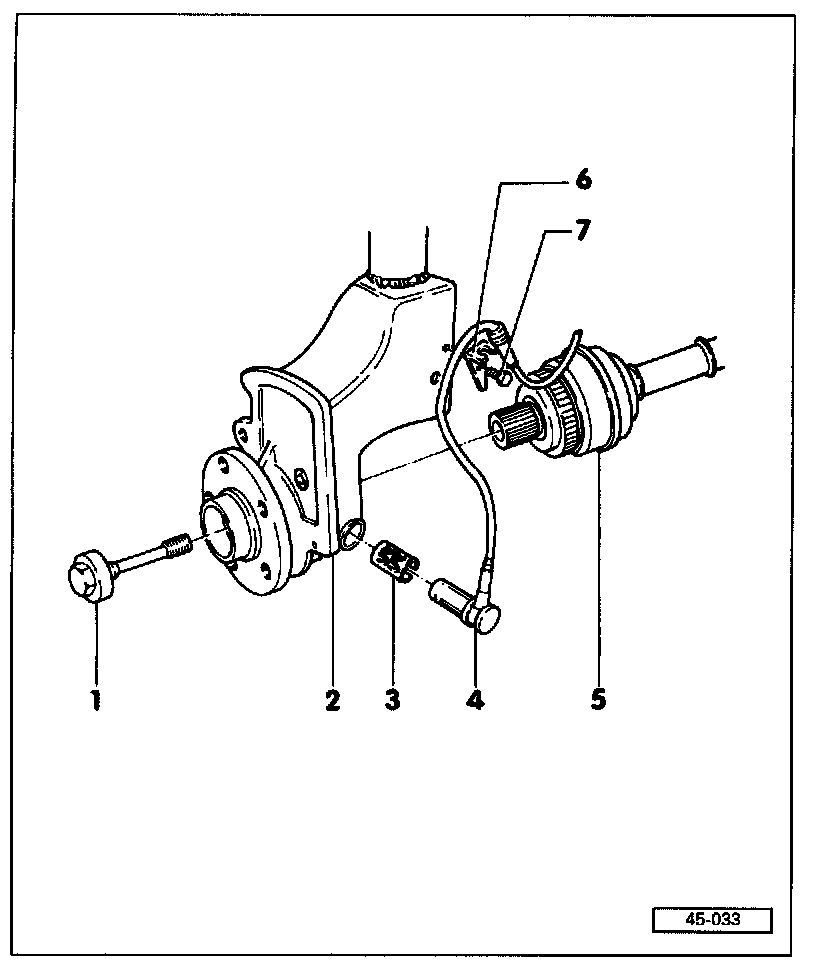 6
7
1
2
3
4
5
45-033