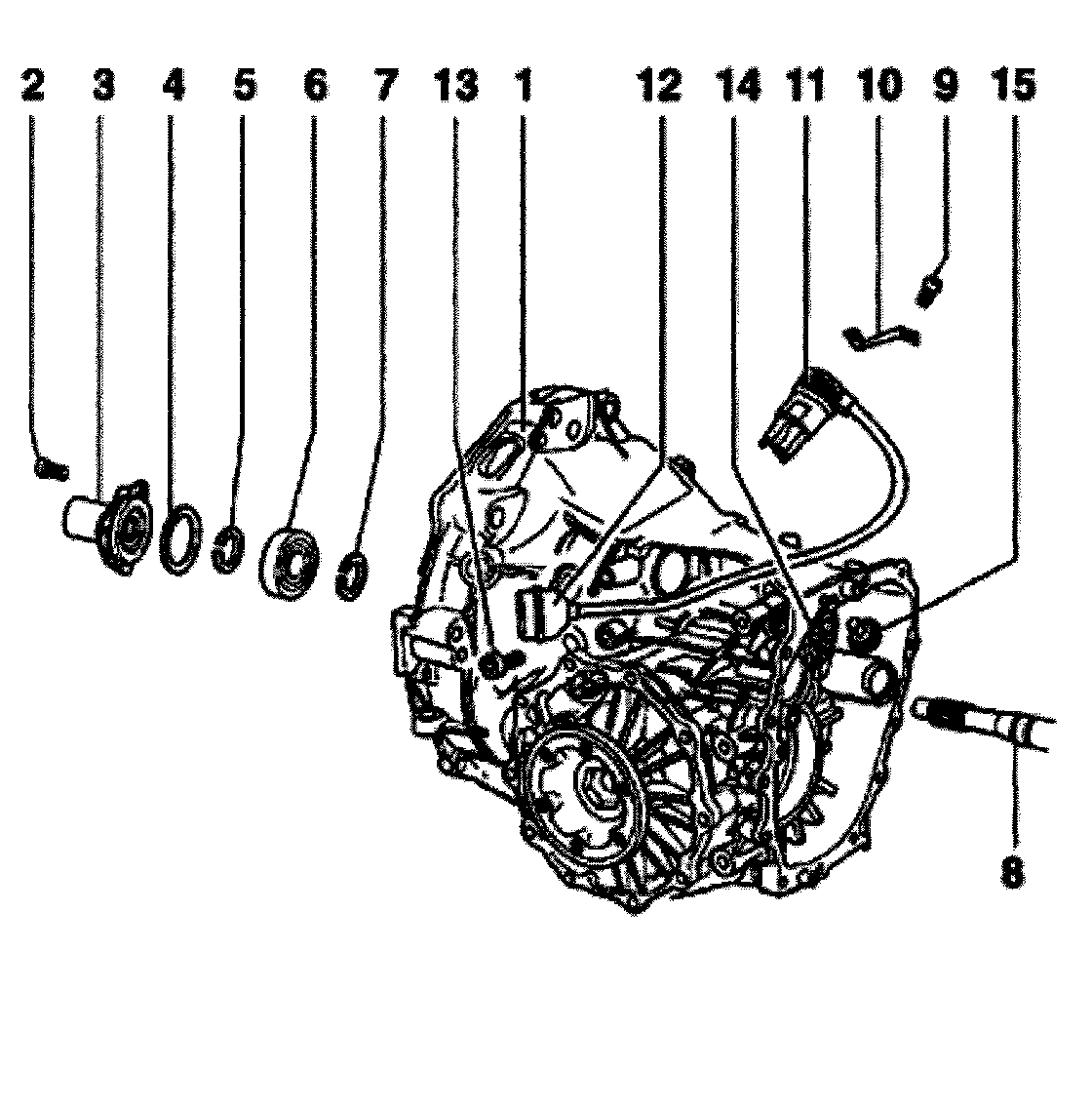 2 3 4 5 6 7 13 1 12 14 11 10 9 15

8