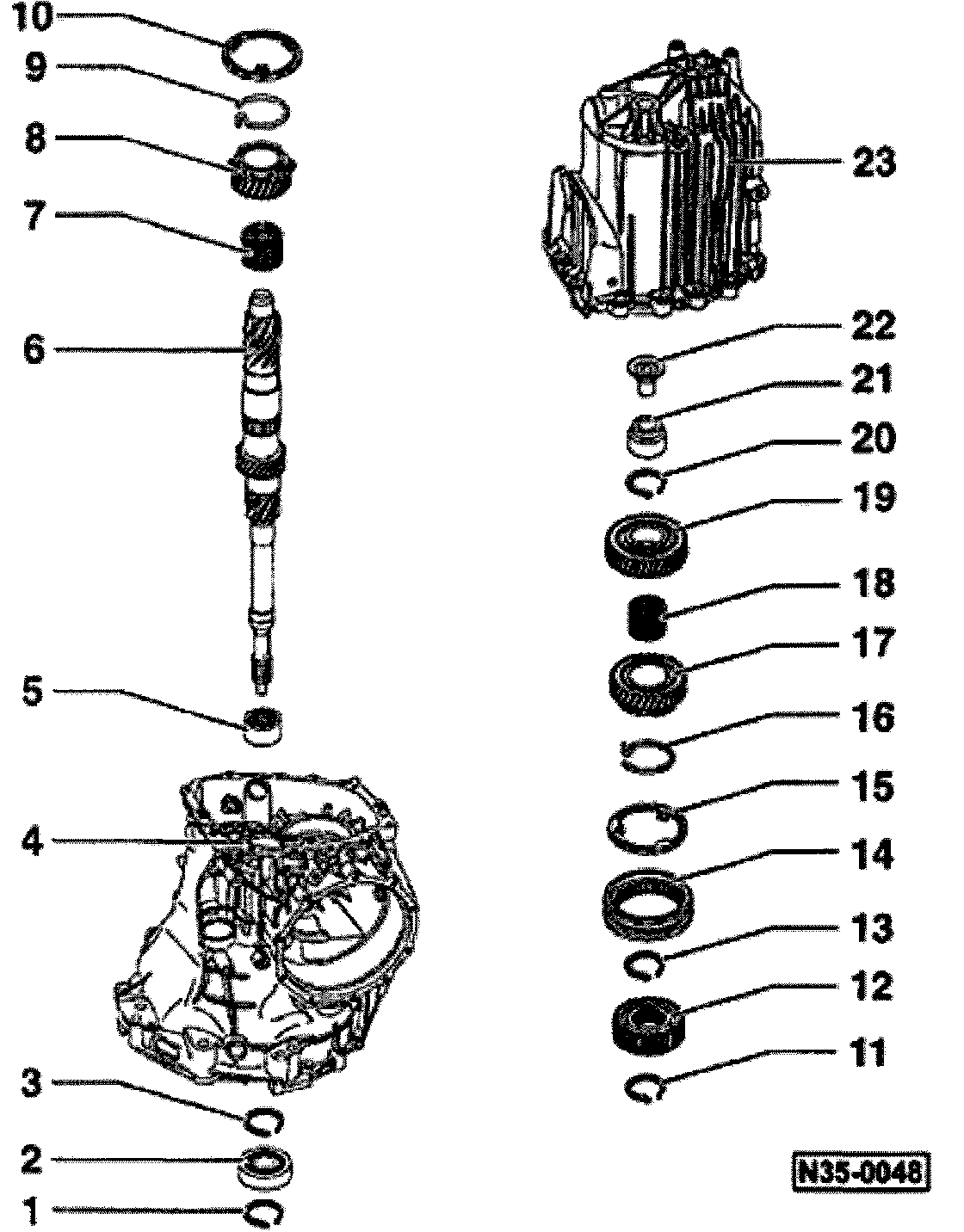 10
9
8
7
6
5
4
3
2
1
23
22
21
20
19
18
17
16
15
14
13
12
11
N35-0048