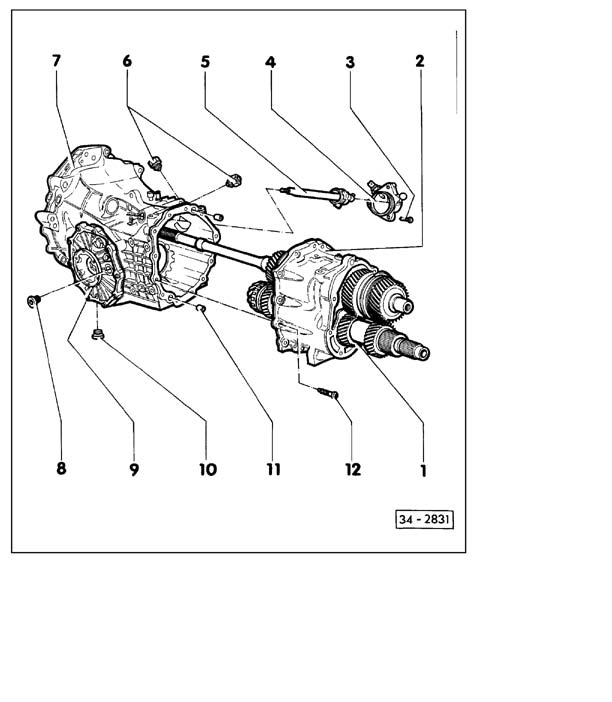 7
6
5
4
3
2
8
9
10
11
12
1
34 - 2831