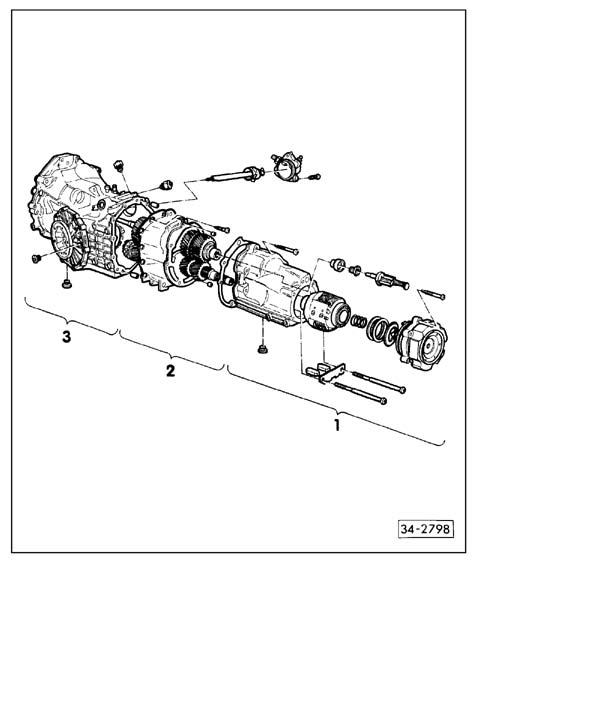 3

2

1

34-2798