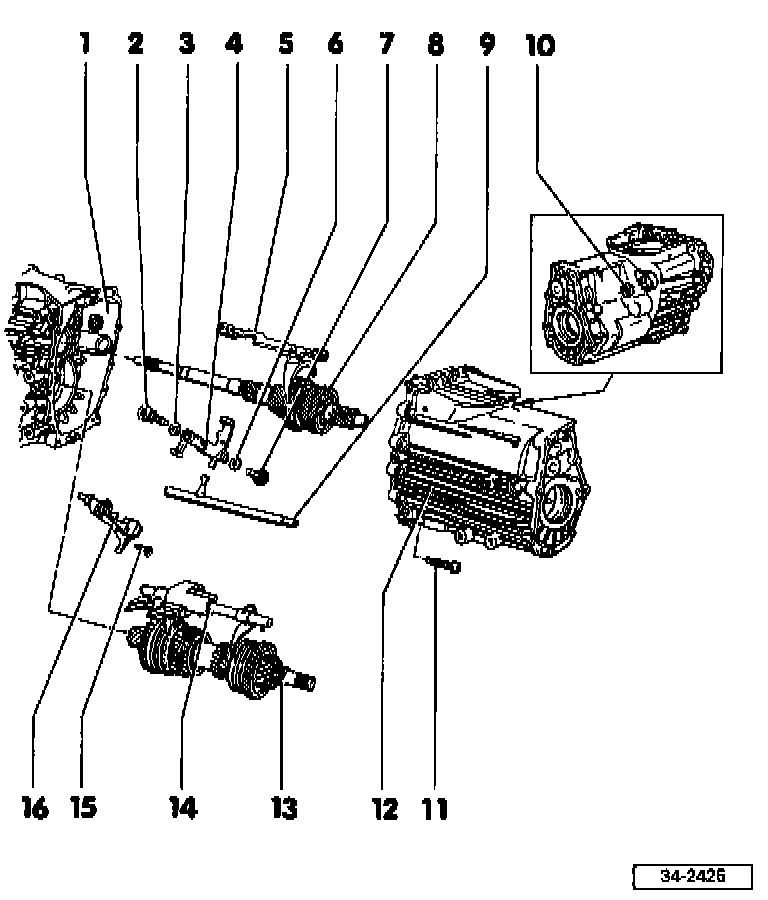 1 2 3 4 5 6 7 8 9 10

16 15 14 13 12 11

34-2426