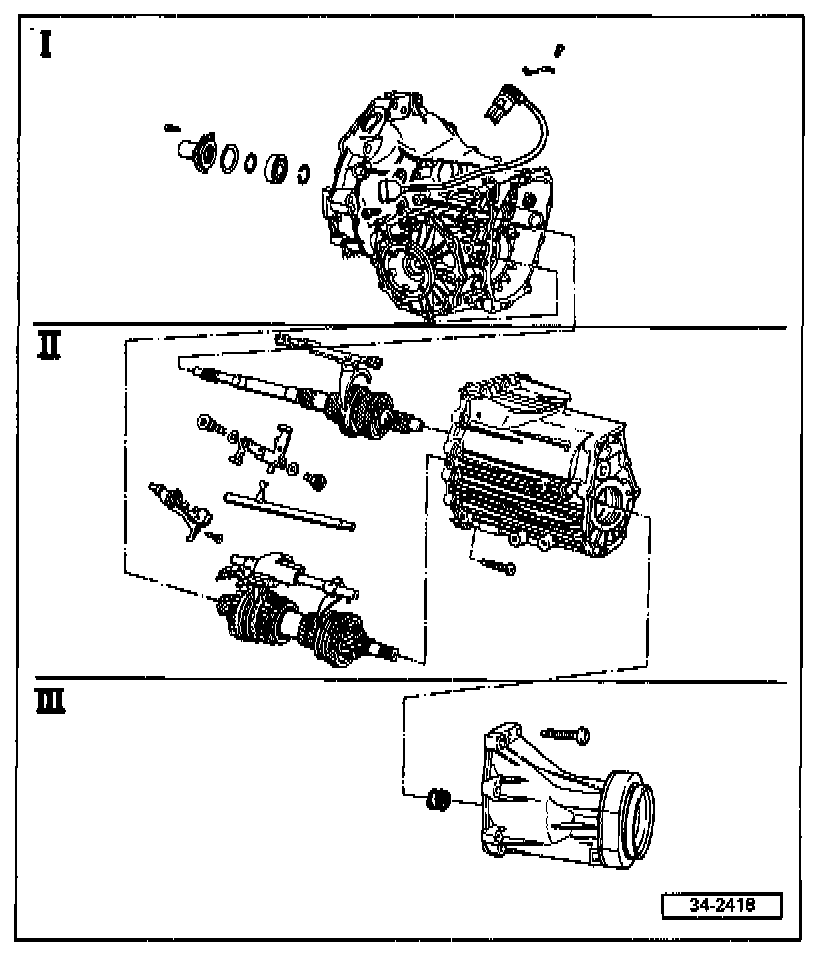 I

II

III

34-2418