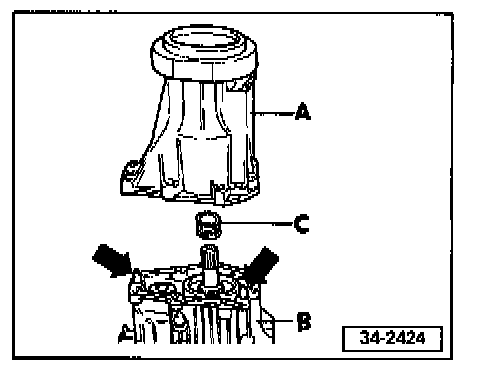 A
C
B
34-2424