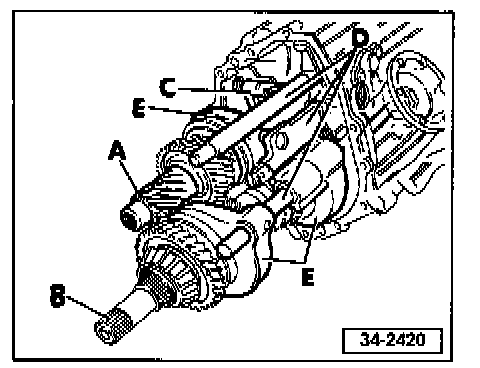 D
C
E
A
E
B
34-2420