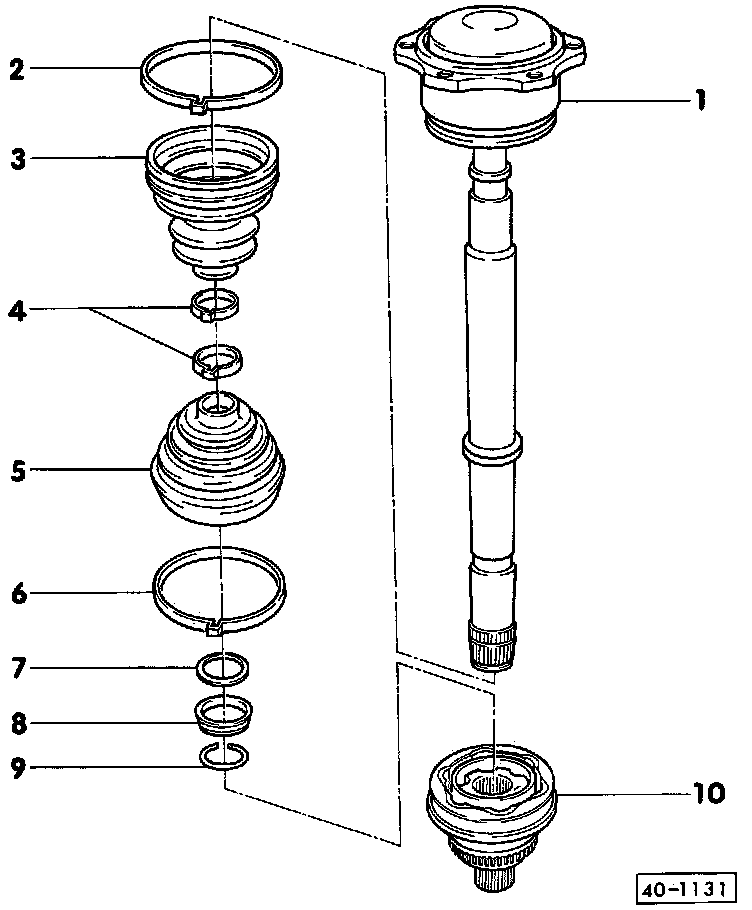 2
3
4
5
6
7
8
9
1
10
40-1131