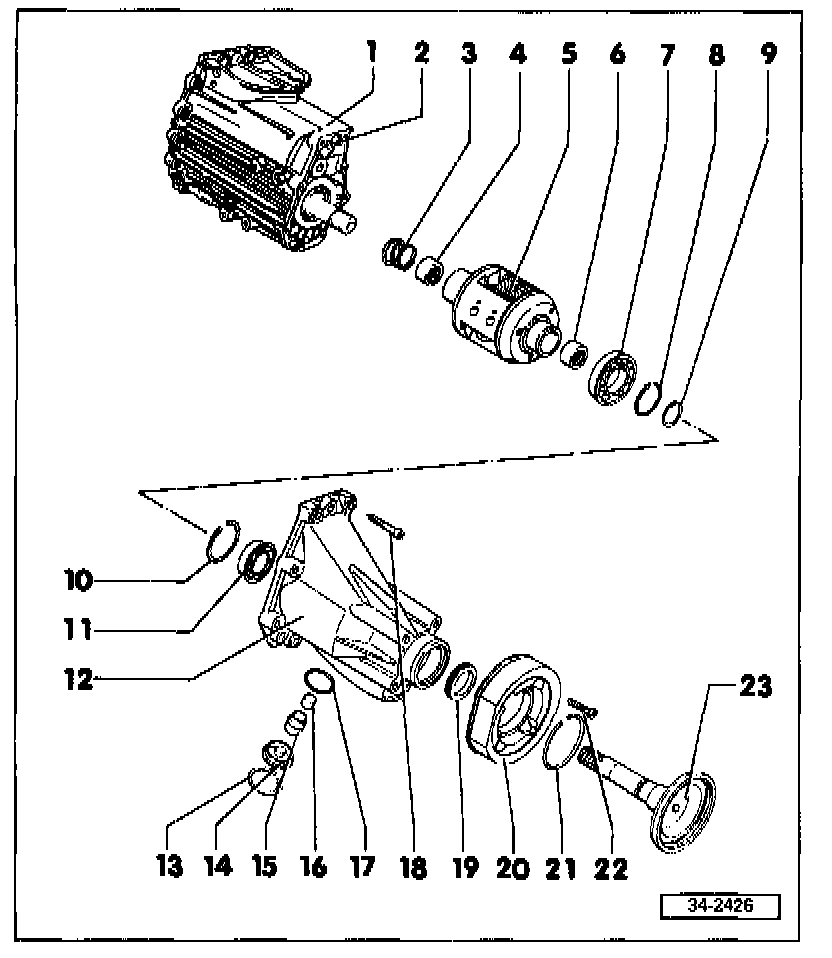 1 2 3 4 5 6 7 8 9

10

11

12

23

13 14 15 16 17 18 19 20 21 22

34-2426