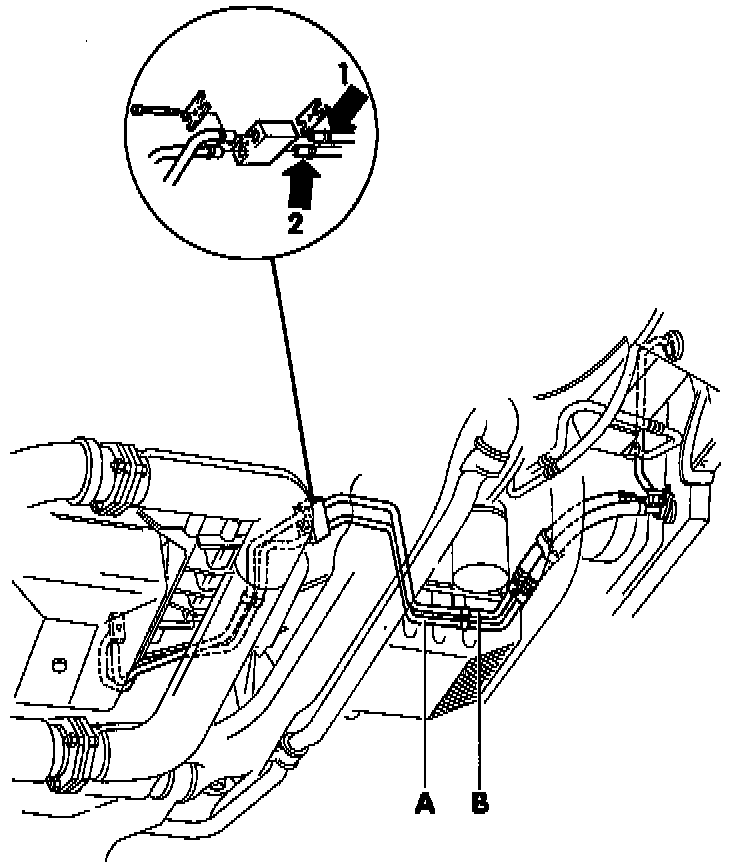 1
2
A
B