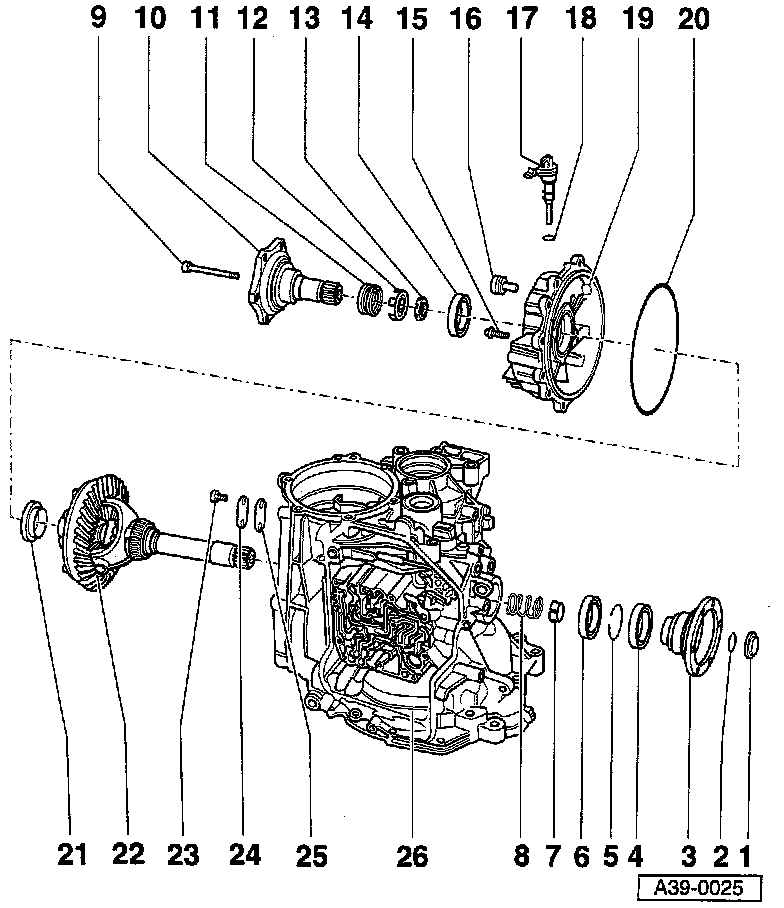 9 10 11 12 13 14 15 16 17 18 19 20

21 22 23 24 25 26 8 7 6 5 4 3 2 1

A39-0025